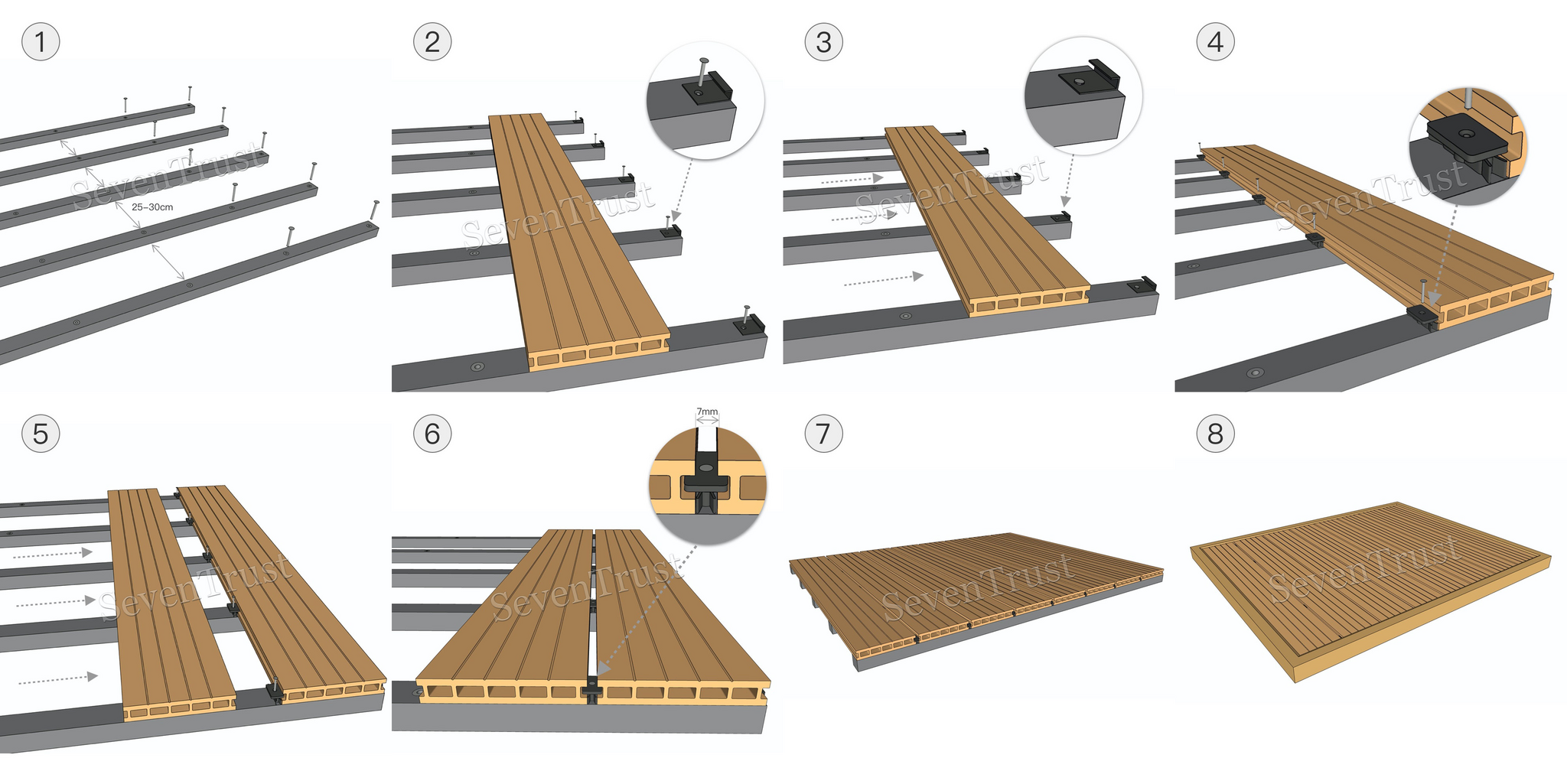 1

SevenTrust

25~30cm

2

SevenTrust

3

SevenTrust

4

SevenTrust

5

SevenTrust

6

7mm

SevenTrust

7

SevenTrust

8

SevenTrust