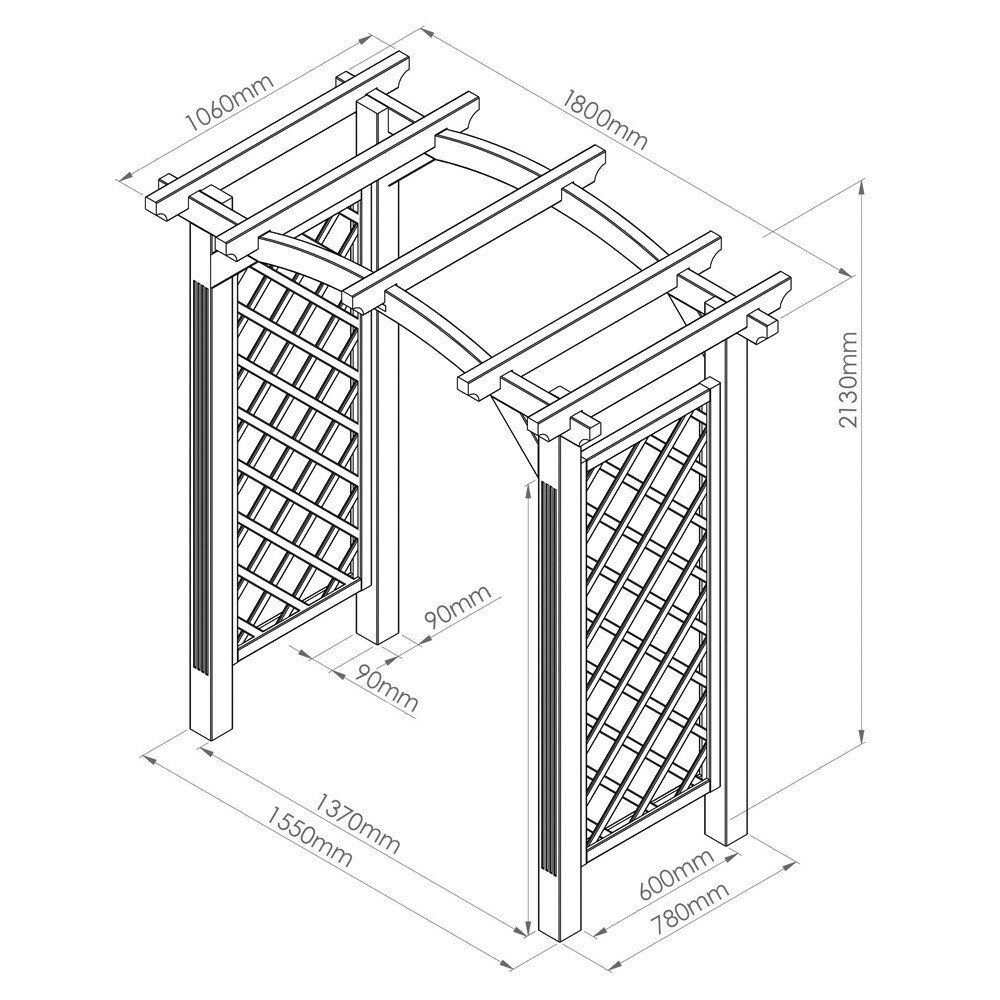 1060mm
1800mm
2130mm
90mm
90mm
1370mm
1550mm
600mm
780mm